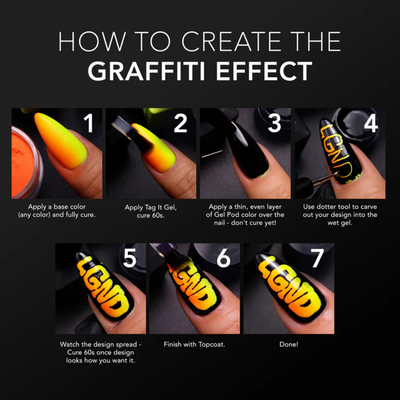 HOW TO CREATE THE
GRAFFITI EFFECT

1
Apply a base color (any color) and fully cure.

2
Apply Tag It Gel, cure 60s.

3
Apply a thin, even layer of Gel Pod color over the nail - don't cure yet!

4
LGND
Use dotter tool to carve out your design into the wet gel.

5
LGND
Watch the design spread - Cure 60s once design looks how you want it.

6
LGND
Finish with Topcoat.

7
LGND
Done!