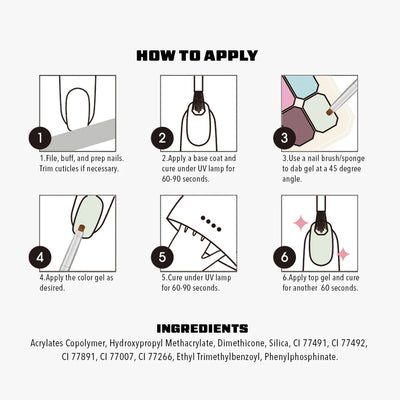 HOW TO APPLY

1

1.File, buff, and prep nails. Trim cuticles if necessary.

2

2.Apply a base coat and cure under UV lamp for 60-90 seconds.

3

3.Use a nail brush/sponge to dab gel at a 45 degree angle.

4

4.Apply the color gel as desired.

5

5.Cure under UV lamp for 60-90 seconds.

6

6.Apply top gel and cure for another 60 seconds.

INGREDIENTS

Acrylates Copolymer, Hydroxypropyl Methacrylate, Dimethicone, Silica, CI 77491, CI 77492, CI 77891, CI 77007, CI 77266, Ethyl Trimethylbenzoyl, Phenylphosphinate.