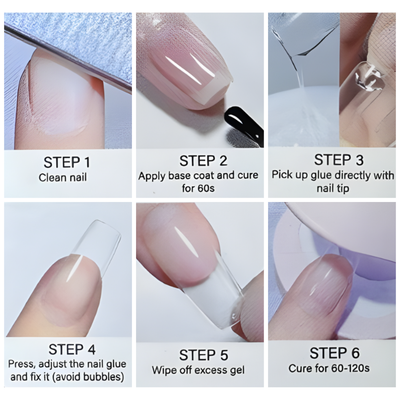 STEP 1
Clean nail

STEP 2
Apply base coat and cure for 60s

STEP 3
Pick up glue directly with nail tip

STEP 4
Press, adjust the nail glue and fix it (avoid bubbles)

STEP 5
Wipe off excess gel

STEP 6
Cure for 60-120s