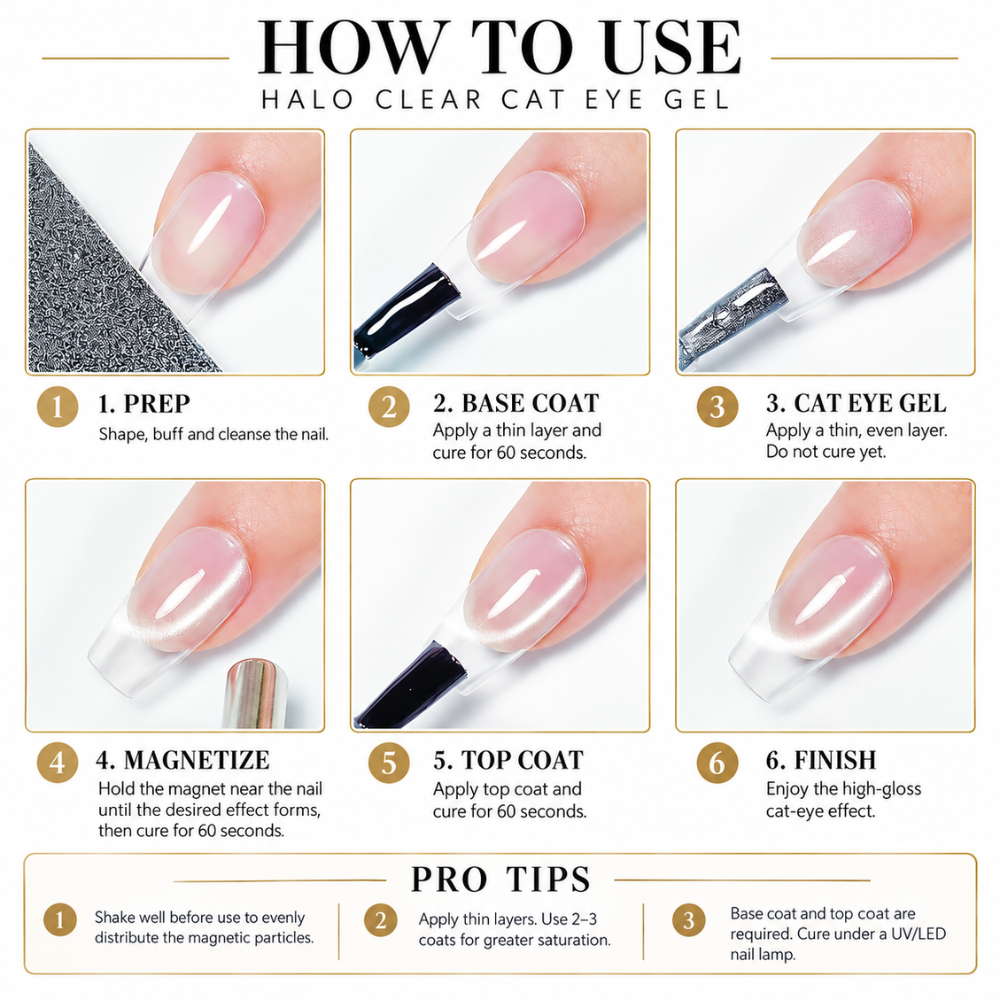 HOW TO USE
HALO CLEAR CAT EYE GEL

1 1. PREP
Shape, buff and cleanse the nail.

2 2. BASE COAT
Apply a thin layer and cure for 60 seconds.

3 3. CAT EYE GEL
Apply a thin, even layer. Do not cure yet.

4 4. MAGNETIZE
Hold the magnet near the nail until the desired effect forms, then cure for 60 seconds.

5 5. TOP COAT
Apply top coat and cure for 60 seconds.

6 6. FINISH
Enjoy the high-gloss cat-eye effect.

PRO TIPS

1 Shake well before use to evenly distribute the magnetic particles.

2 Apply thin layers. Use 2–3 coats for greater saturation.

3 Base coat and top coat are required. Cure under a UV/LED nail lamp.