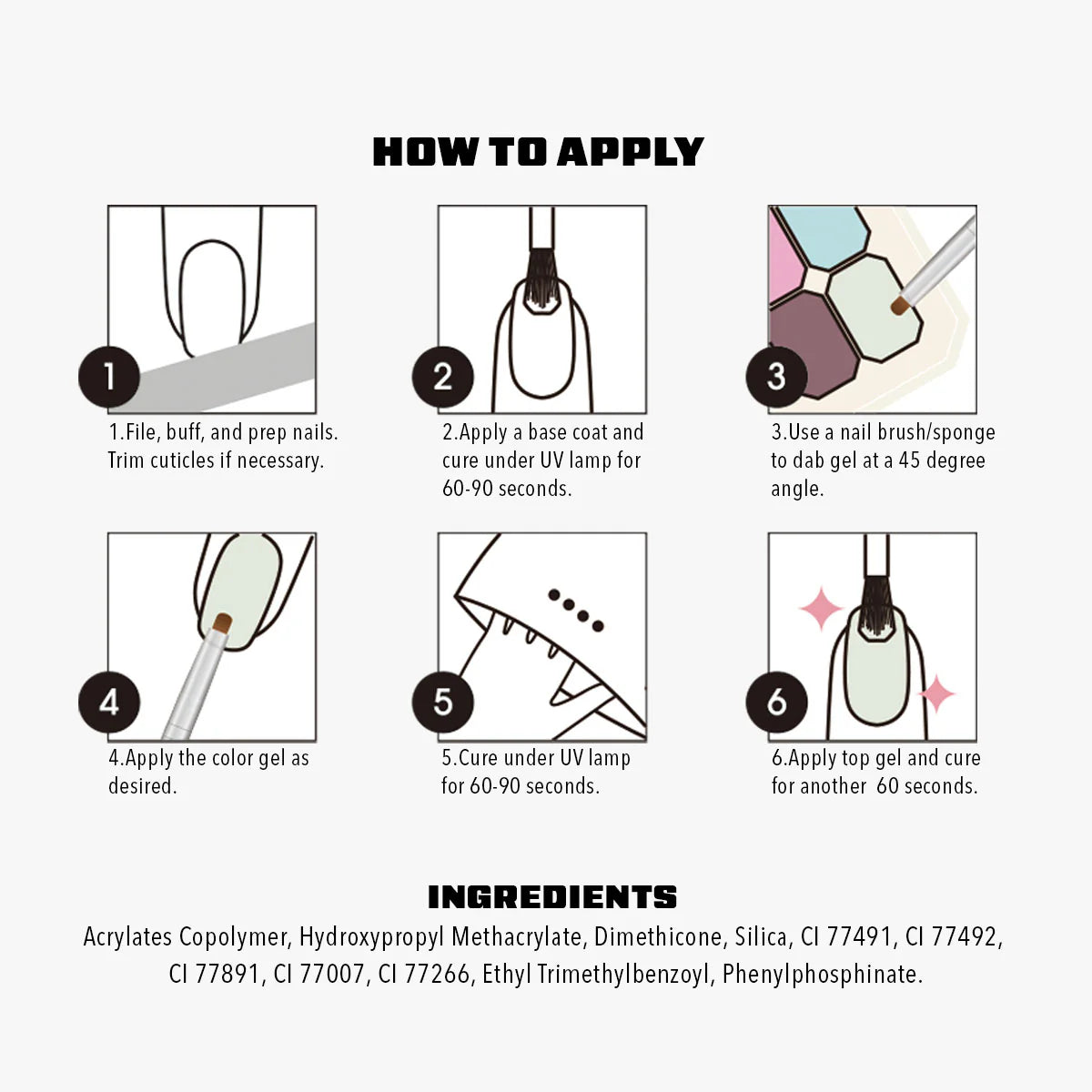 HOW TO APPLY

1

1.File, buff, and prep nails. Trim cuticles if necessary.

2

2.Apply a base coat and cure under UV lamp for 60-90 seconds.

3

3.Use a nail brush/sponge to dab gel at a 45 degree angle.

4

4.Apply the color gel as desired.

5

5.Cure under UV lamp for 60-90 seconds.

6

6.Apply top gel and cure for another 60 seconds.

INGREDIENTS

Acrylates Copolymer, Hydroxypropyl Methacrylate, Dimethicone, Silica, CI 77491, CI 77492, CI 77891, CI 77007, CI 77266, Ethyl Trimethylbenzoyl, Phenylphosphinate.